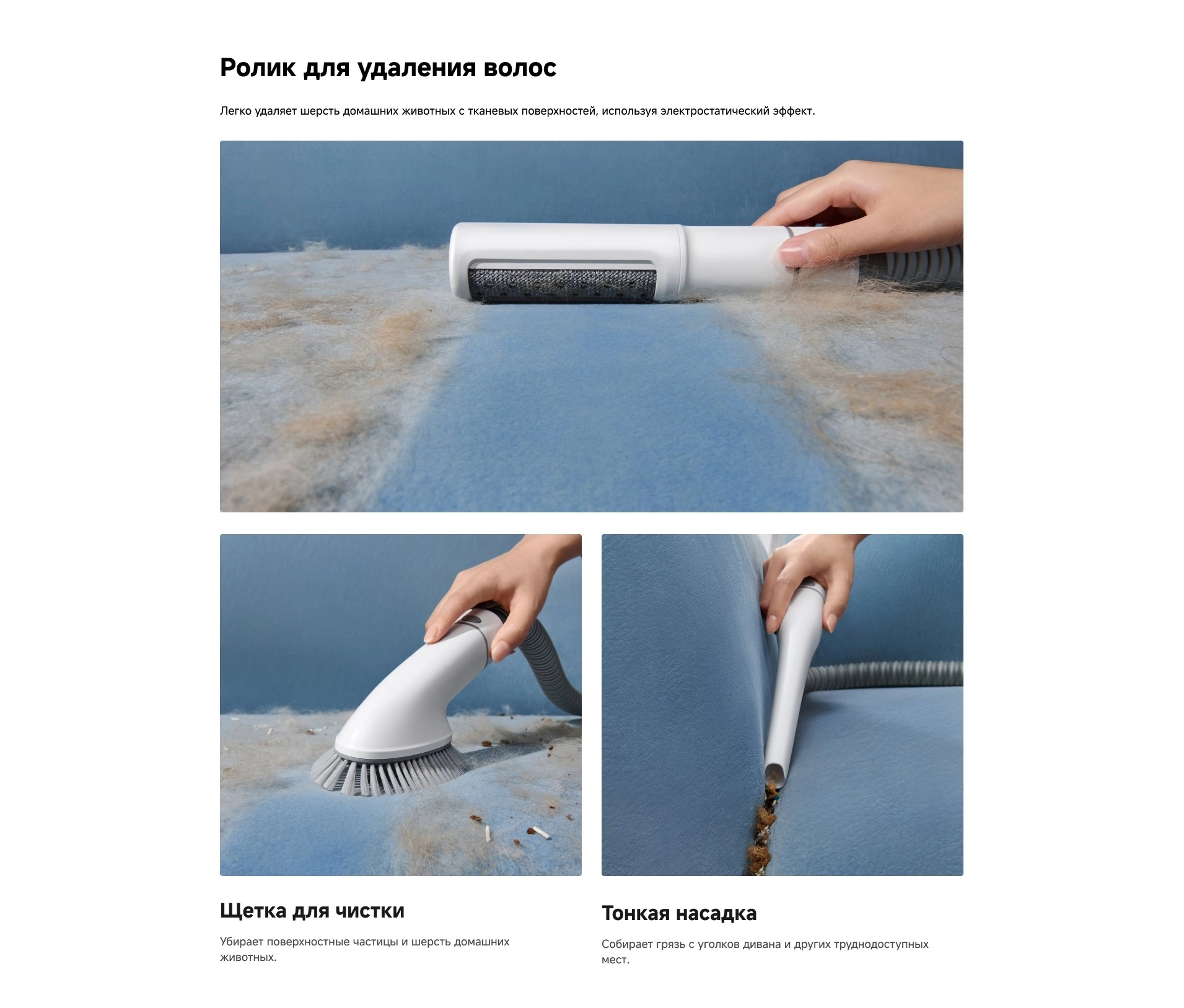 Ролик для удаления волос

Легко удаляет шерсть домашних животных с тканевых поверхностей, используя электростатический эффект.

Щетка для чистки

Убирает поверхностные частицы и шерсть домашних животных.

Тонкая насадка

Собирает грязь с уголков дивана и других труднодоступных мест.