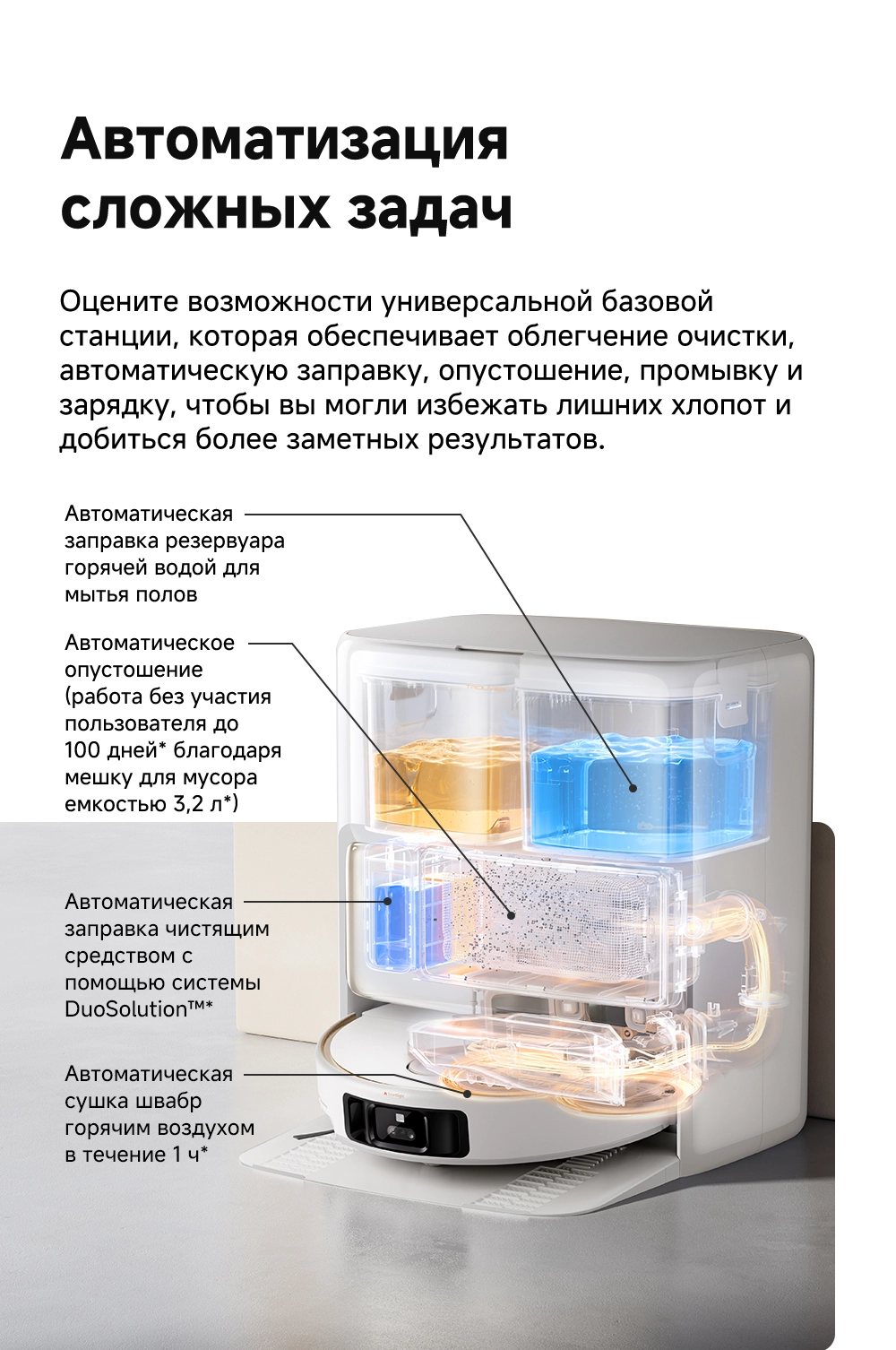 Автоматизация сложных задач

Оцените возможности универсальной базовой станции, которая обеспечивает облегчение очистки, автоматическую заправку, опустошение, промывку и зарядку, чтобы вы могли избежать лишних хлопот и добиться более заметных результатов.

Автоматическая заправка резервуара горячей водой для мытья полов

Автоматическое опустошение (работа без участия пользователя до 100 дней* благодаря мешку для мусора емкостью 3,2 л*)

Автоматическая заправка чистящим средством с помощью системы DuoSolution™*

Автоматическая сушка швабр горячим воздухом в течение 1 ч*