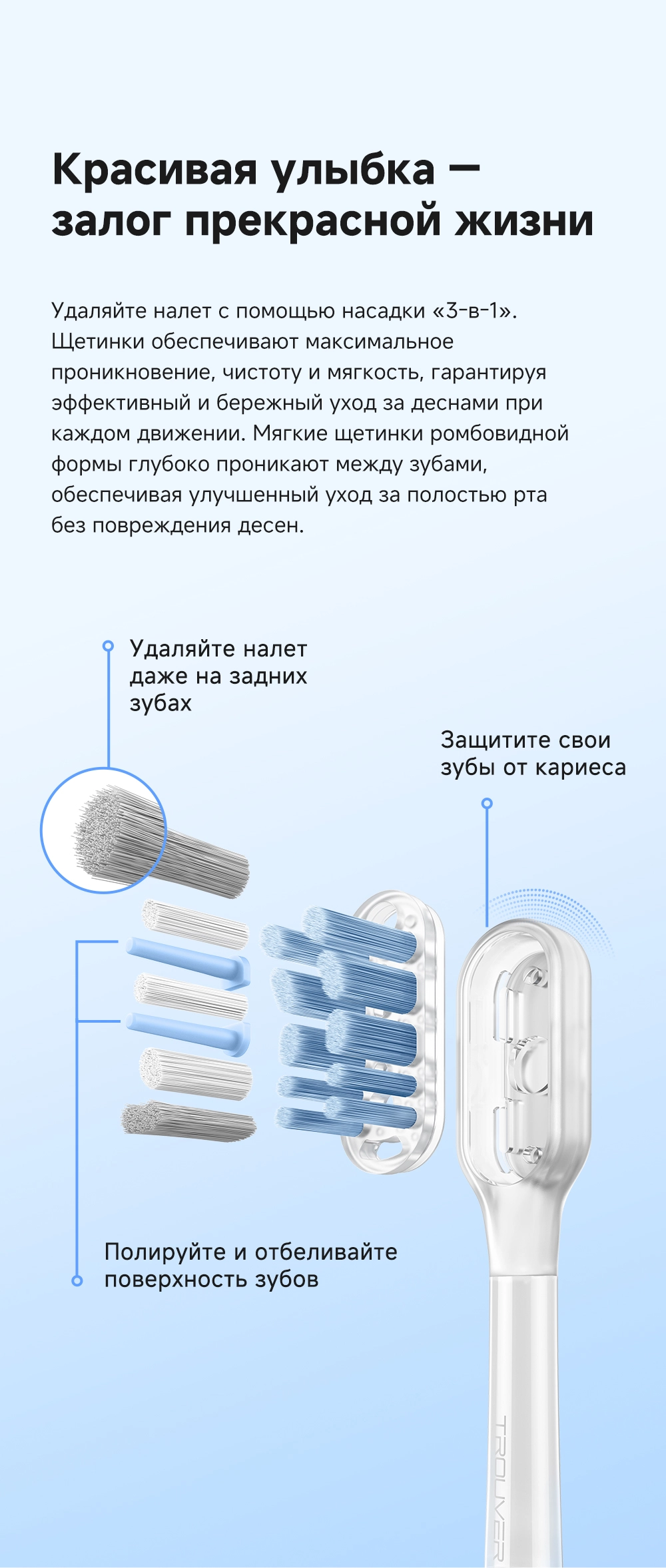 Красивая улыбка — залог прекрасной жизни

Удаляйте налет с помощью насадки «3-в-1». Щетинки обеспечивают максимальное проникновение, чистоту и мягкость, гарантируя эффективный и бережный уход за деснами при каждом движении. Мягкие щетинки ромбовидной формы глубоко проникают между зубами, обеспечивая улучшенный уход за полостью рта без повреждения десен.

Удаляйте налет даже на задних зубах

Защитите свои зубы от кариеса

Полируйте и отбеливайте поверхность зубов

TROUVER