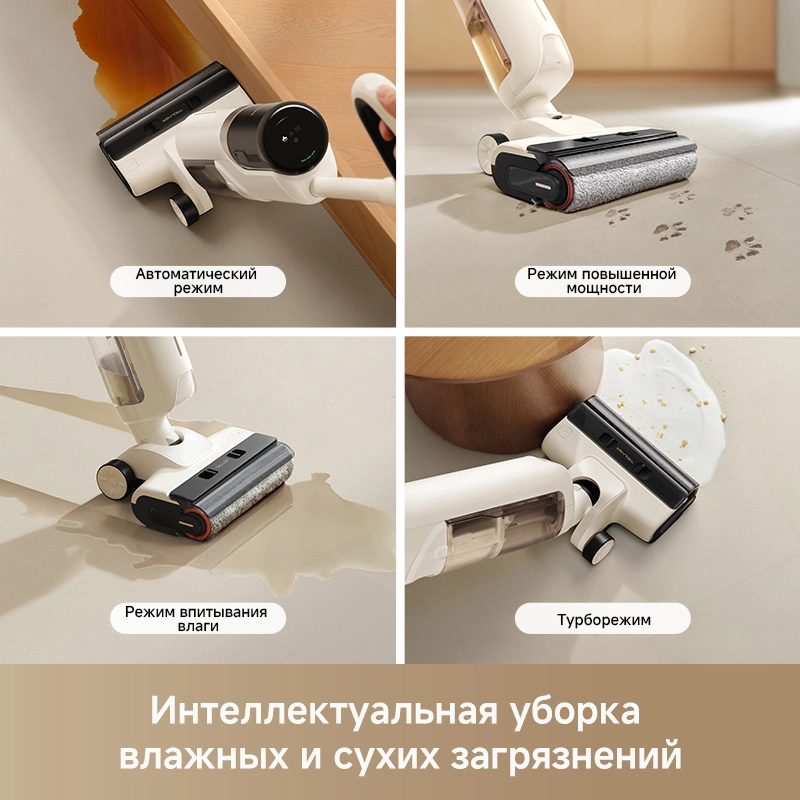 Автоматический режим

Режим повышенной мощности

Режим впитывания влаги

Турборежим

Интеллектуальная уборка влажных и сухих загрязнений