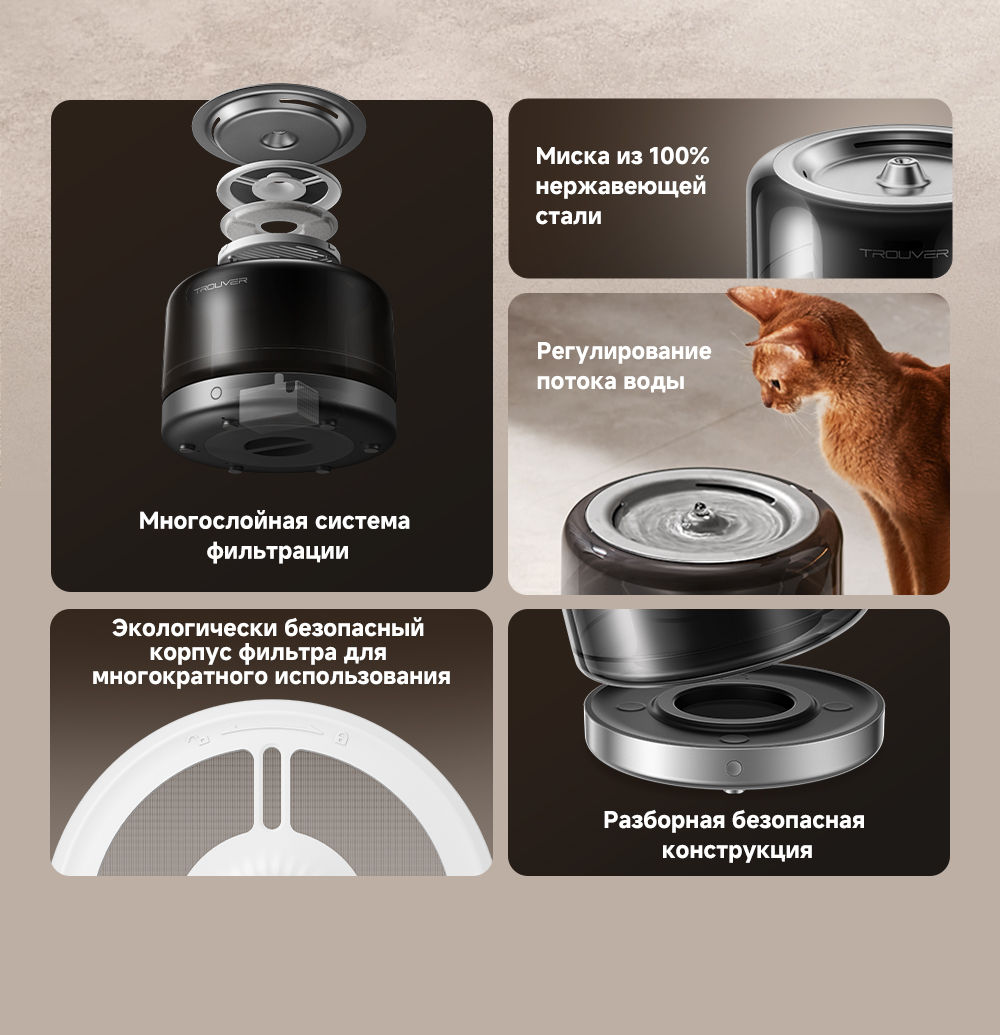 TROUVER

Многослойная система фильтрации

Миска из 100% нержавеющей стали

TROUVER

Регулирование потока воды

Экологически безопасный корпус фильтра для многократного использования

Разборная безопасная конструкция