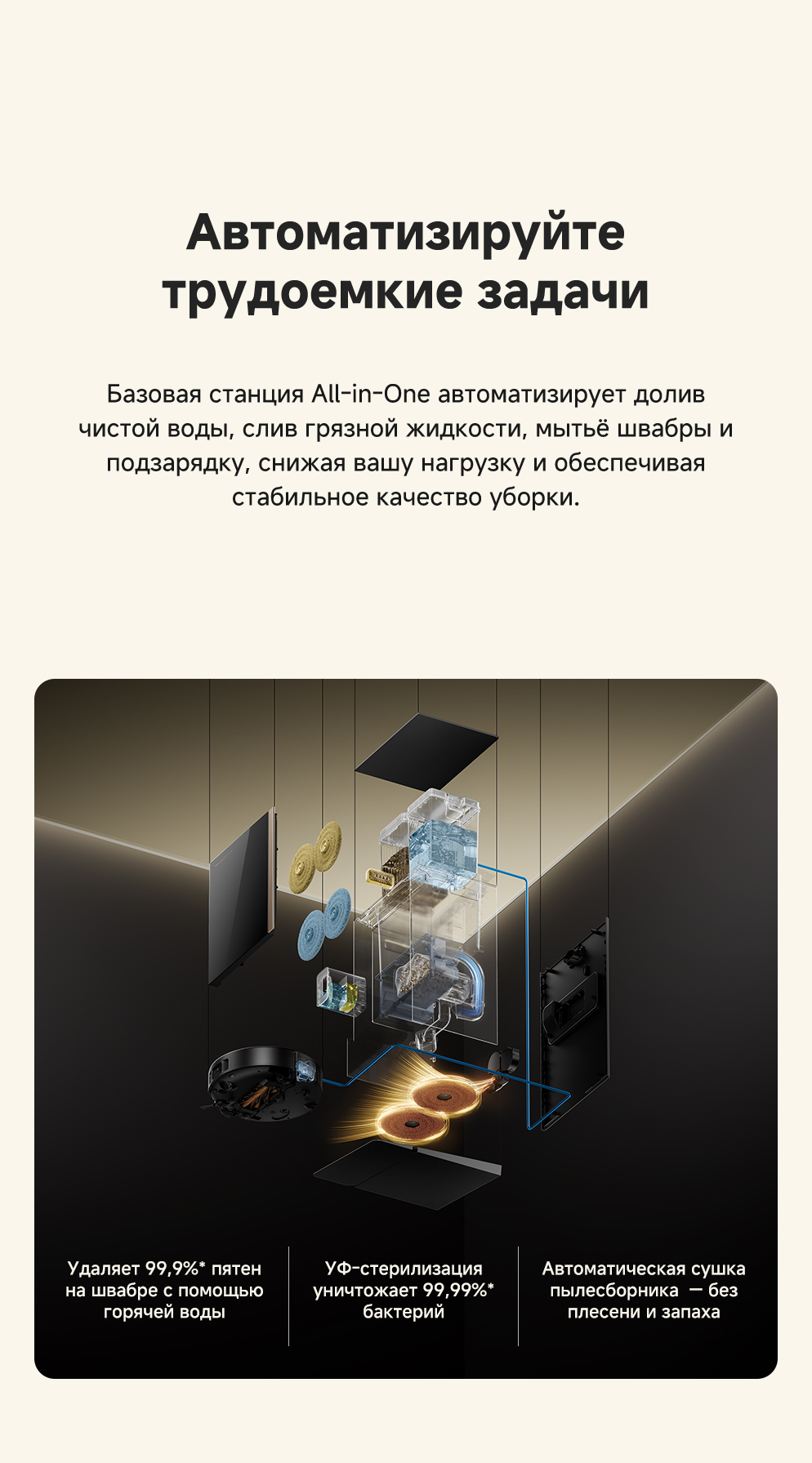 Автоматизируйте трудоемкие задачи

Базовая станция All-in-One автоматизирует долив чистой воды, слив грязной жидкости, мытьё швабры и подзарядку, снижая вашу нагрузку и обеспечивая стабильное качество уборки.

Удаляет 99,9%* пятен на швабре с помощью горячей воды

УФ-стерилизация уничтожает 99,99%* бактерий

Автоматическая сушка пылесборника — без плесени и запаха