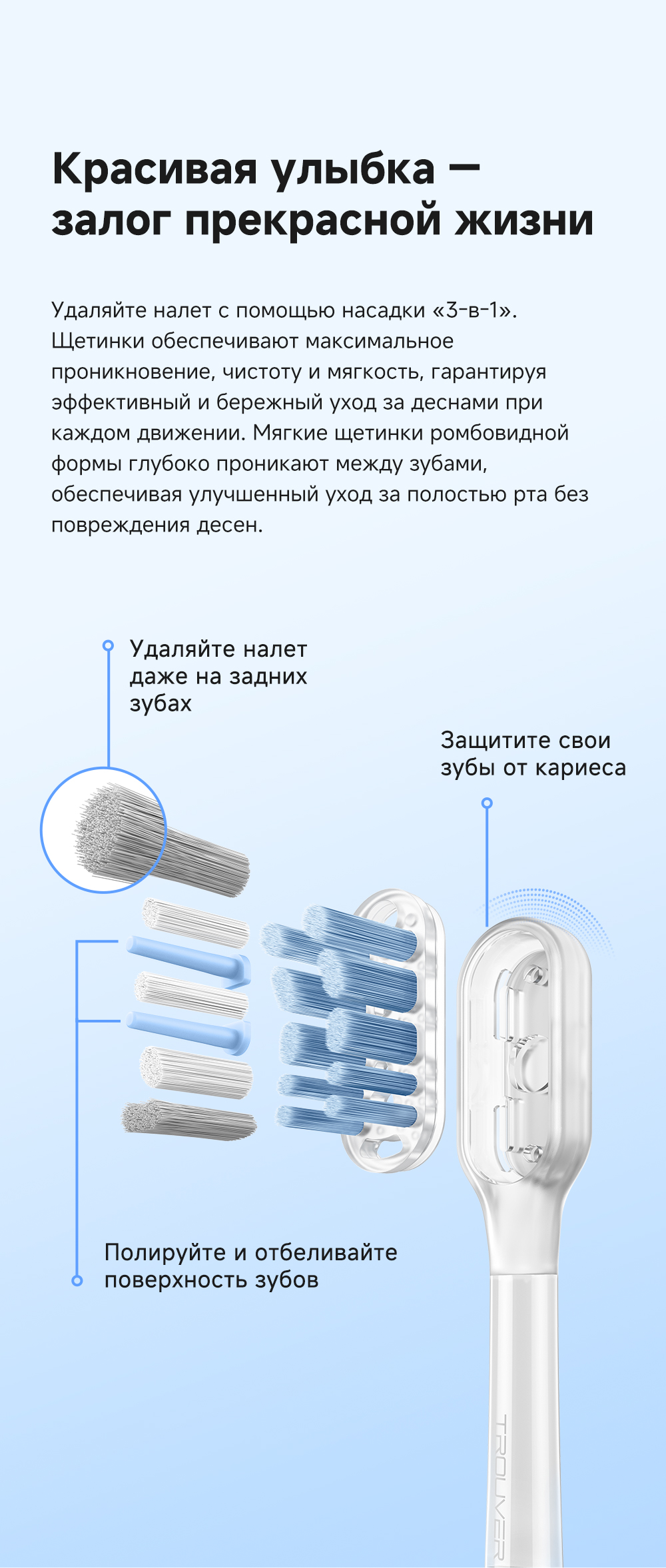 Красивая улыбка — залог прекрасной жизни

Удаляйте налет с помощью насадки «3-в-1». Щетинки обеспечивают максимальное проникновение, чистоту и мягкость, гарантируя эффективный и бережный уход за деснами при каждом движении. Мягкие щетинки ромбовидной формы глубоко проникают между зубами, обеспечивая улучшенный уход за полостью рта без повреждения десен.

Удаляйте налет даже на задних зубах

Защитите свои зубы от кариеса

Полируйте и отбеливайте поверхность зубов

TROUVER